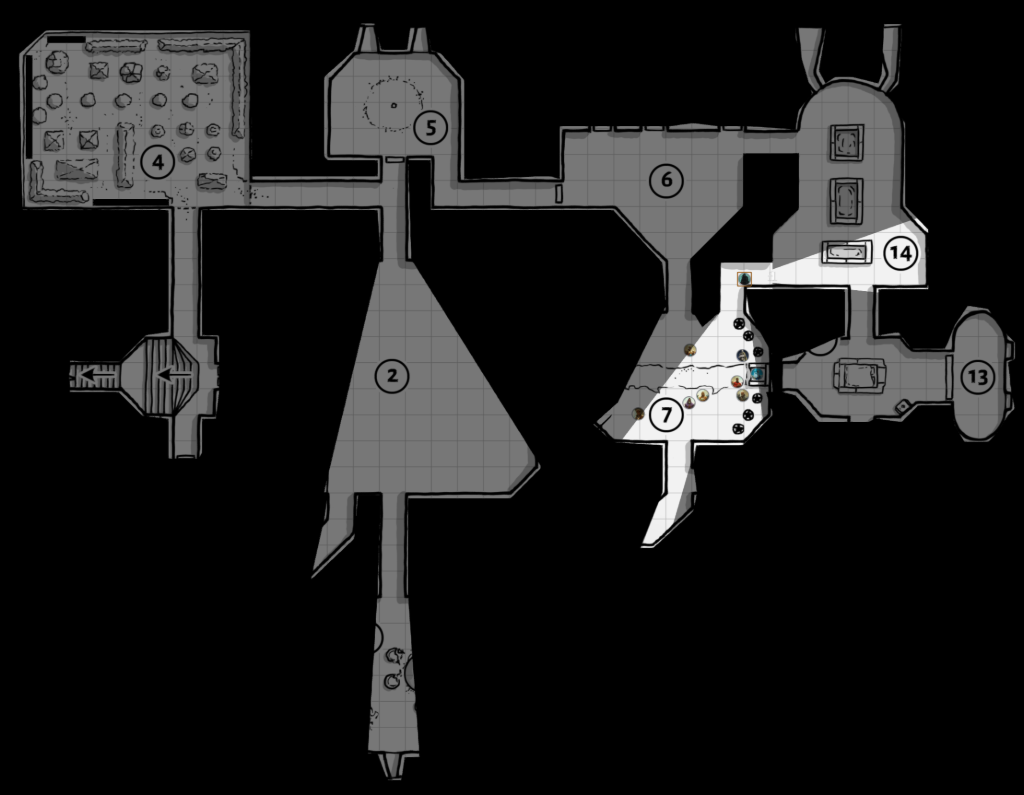 4

5

6

14

2

7

13